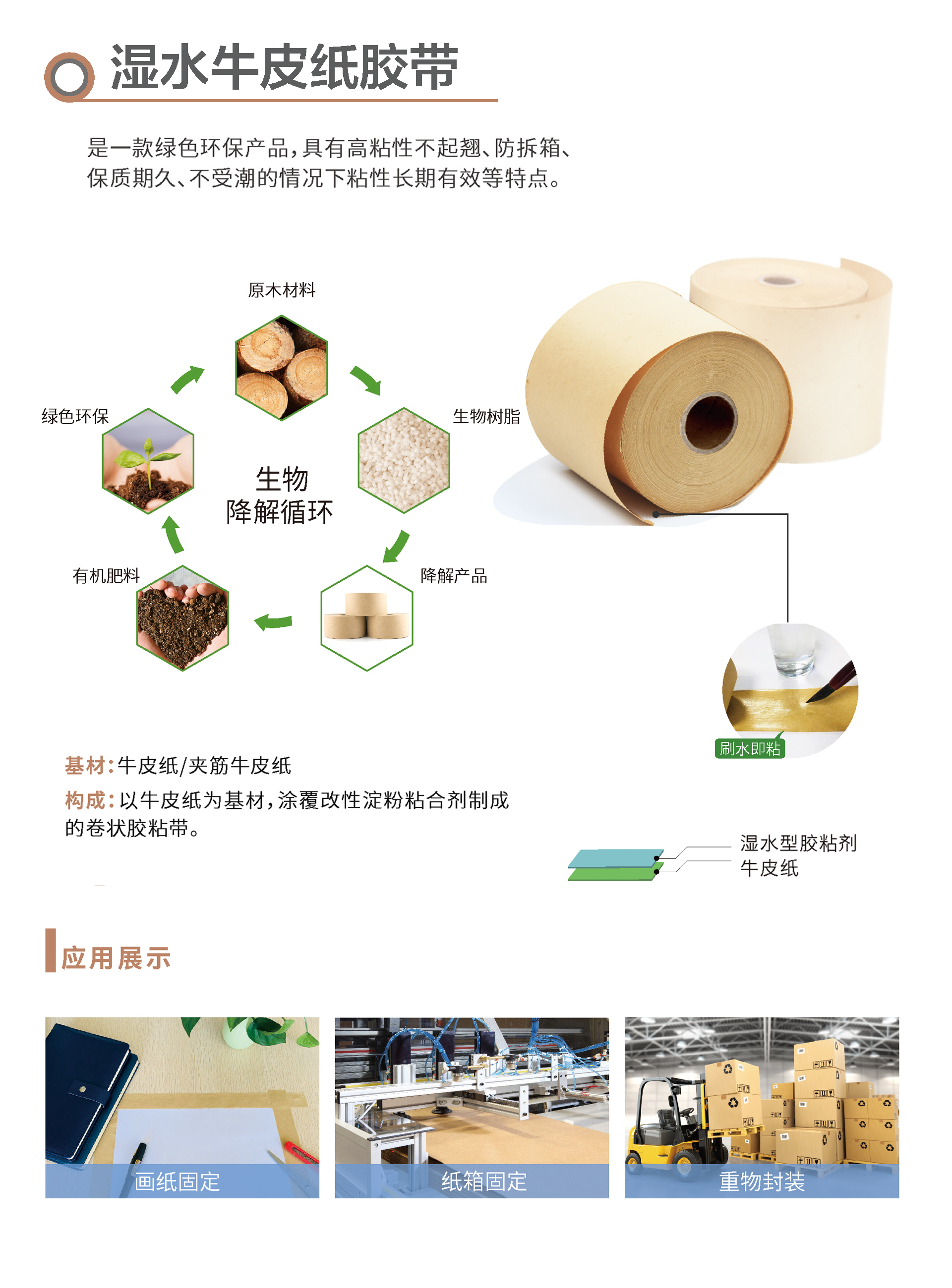 湿水牛皮纸胶带

是一款绿色环保产品，具有高粘性不起翘、防拆箱、保质期久、不受潮的情况下粘性长期有效等特点。

原木材料

生物树脂

降解产品

有机肥料

绿色环保

生物
降解循环

刷水即粘

基材：牛皮纸/夹筋牛皮纸

构成：以牛皮纸为基材，涂覆改性淀粉粘合剂制成的卷状胶粘带。

湿水型胶粘剂
牛皮纸

应用展示

画纸固定

纸箱固定

重物封装